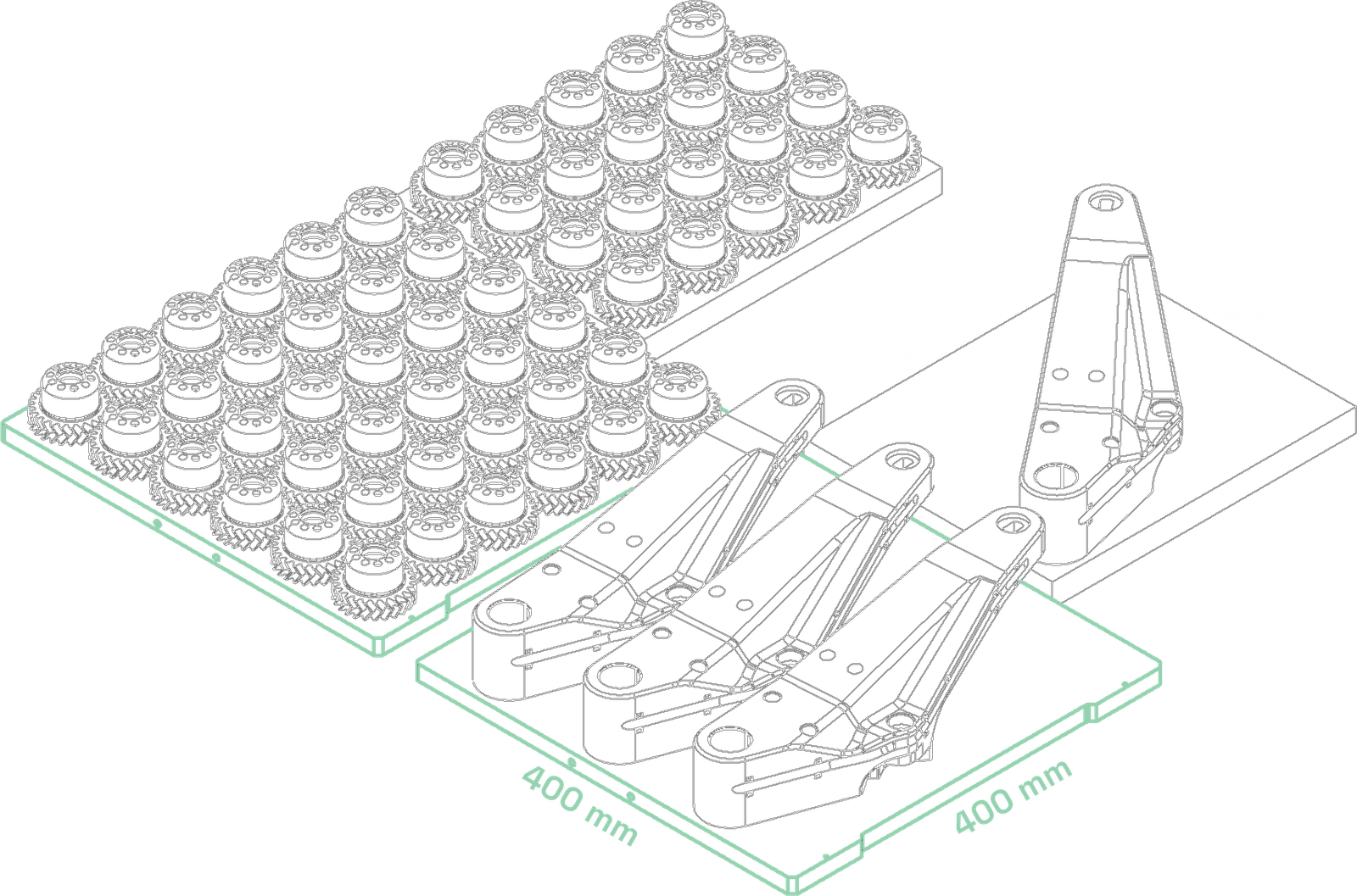 400 mm
400 mm